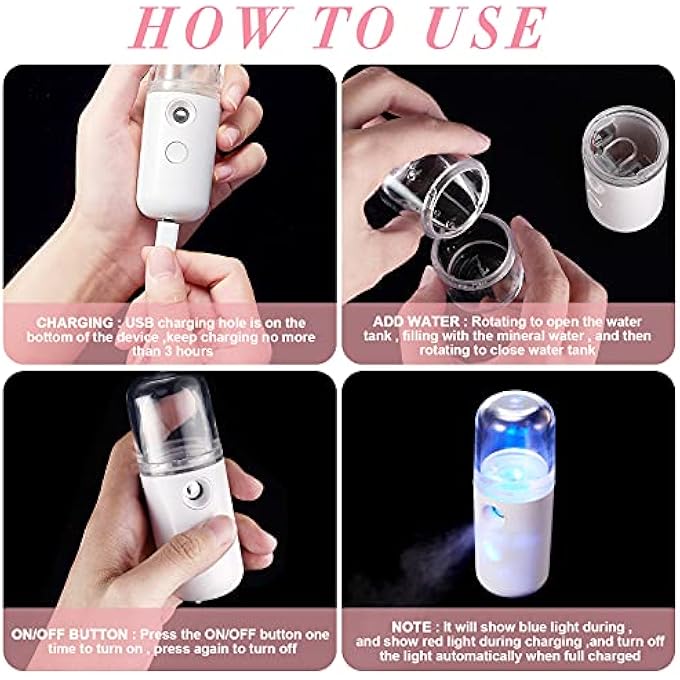 HOW TO USE

CHARGING : USB charging hole is on the bottom of the device ,keep charging no more than 3 hours

ADD WATER : Rotating to open the water tank , filling with the mineral water , and then rotating to close water tank

ON/OFF BUTTON : Press the ON/OFF button one time to turn on , press again to turn off

NOTE : It will show blue light during , and show red light during charging ,and turn off the light automatically when full charged